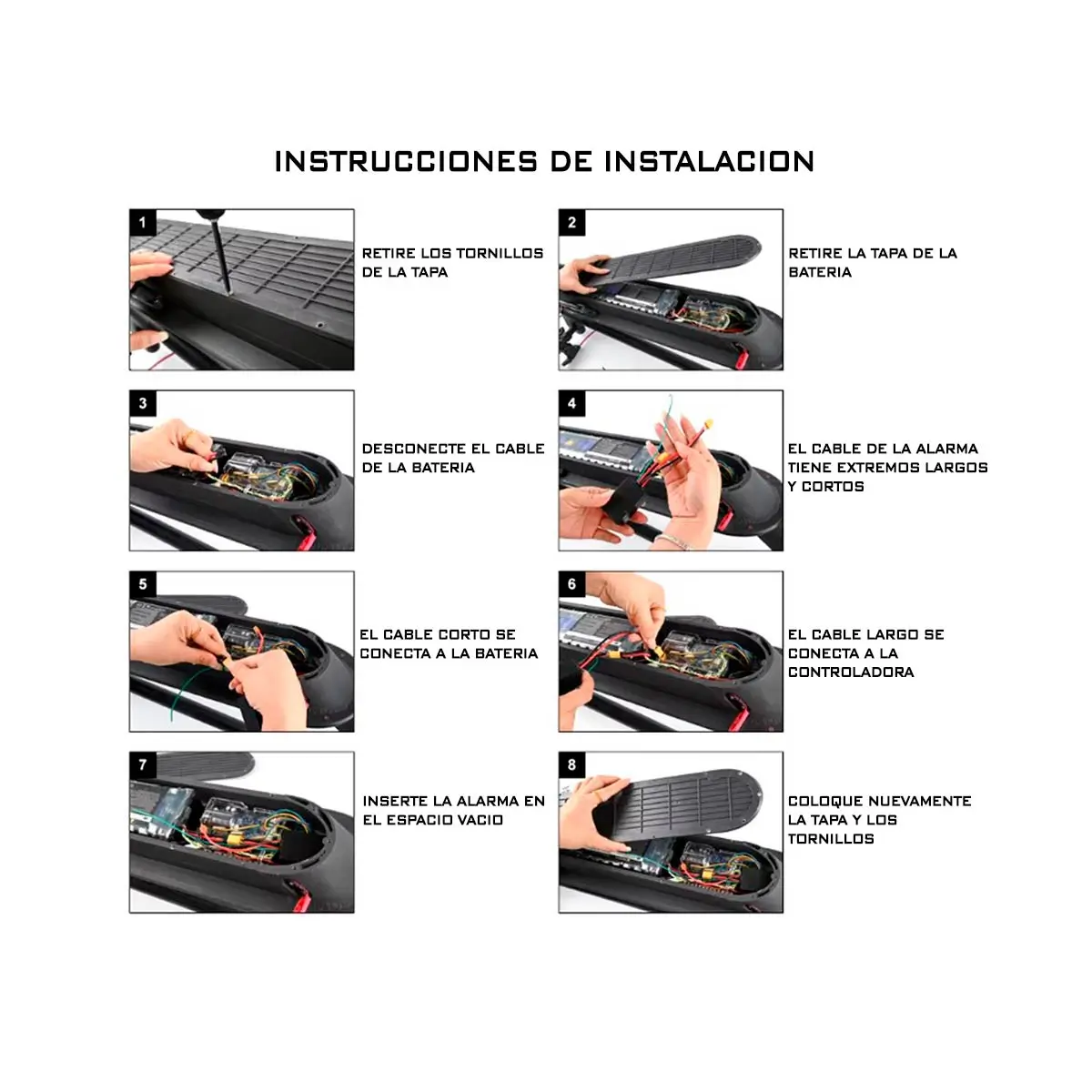 INSTRUCCIONES DE INSTALACION

1

RETIRE LOS TORNILLOS DE LA TAPA

2

RETIRE LA TAPA DE LA BATERIA

3

DESCONECTE EL CABLE DE LA BATERIA

4

EL CABLE DE LA ALARMA TIENE EXTREMOS LARGOS Y CORTOS

5

EL CABLE CORTO SE CONECTA A LA BATERIA

6

EL CABLE LARGO SE CONECTA A LA CONTROLADORA

7

INSERTE LA ALARMA EN EL ESPACIO VACIO

8

COLOQUE NUEVAMENTE LA TAPA Y LOS TORNILLOS