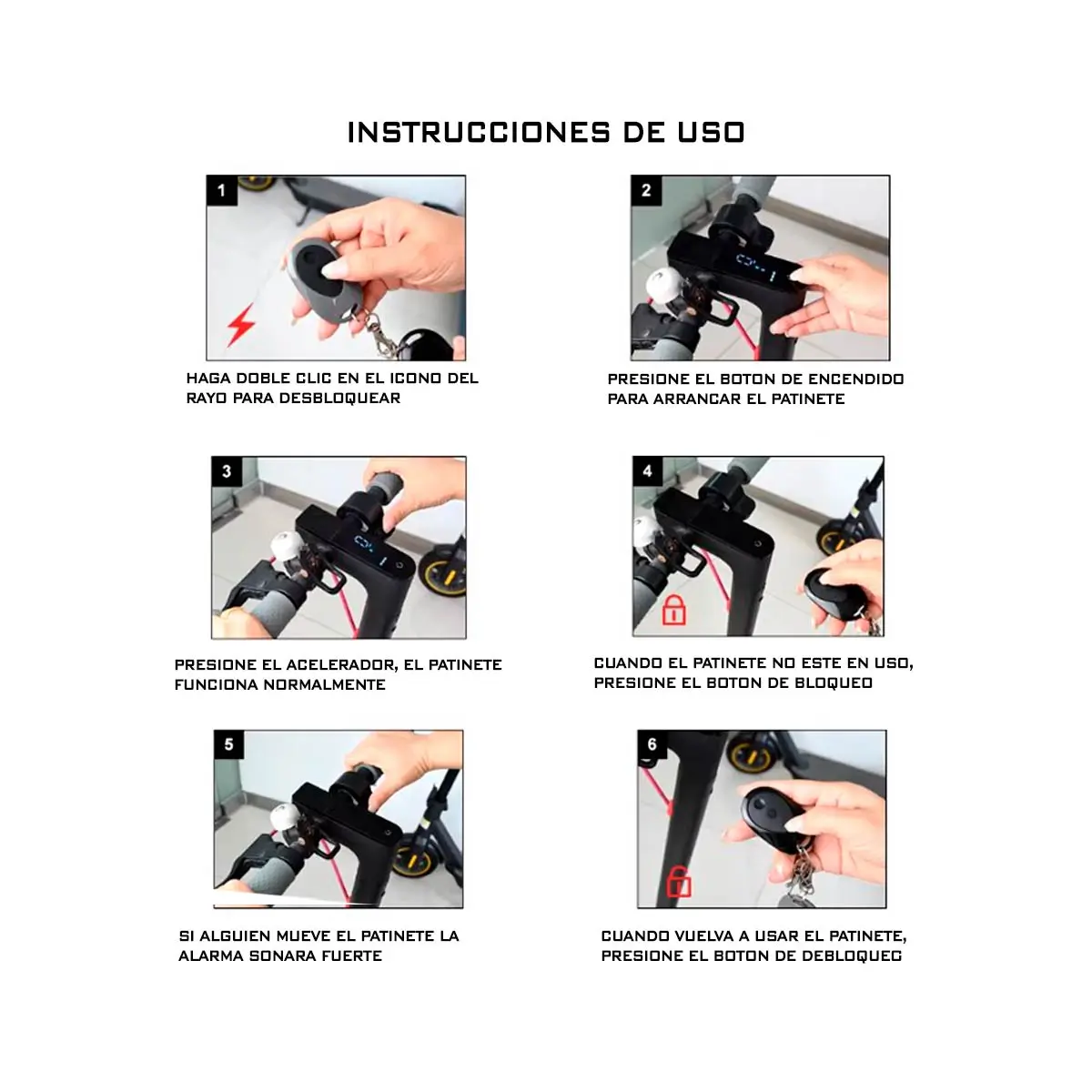 INSTRUCCIONES DE USO

1

HAGA DOBLE CLIC EN EL ICONO DEL RAYO PARA DESBLOQUEAR

2

PRESIONE EL BOTON DE ENCENDIDO PARA ARRANCAR EL PATINETE

3

PRESIONE EL ACELERADOR, EL PATINETE FUNCIONA NORMALMENTE

4

CUANDO EL PATINETE NO ESTE EN USO, PRESIONE EL BOTON DE BLOQUEO

5

SI ALGUIEN MUEVE EL PATINETE LA ALARMA SONARA FUERTE

6

CUANDO VUELVA A USAR EL PATINETE, PRESIONE EL BOTON DE DEBLOQUEC